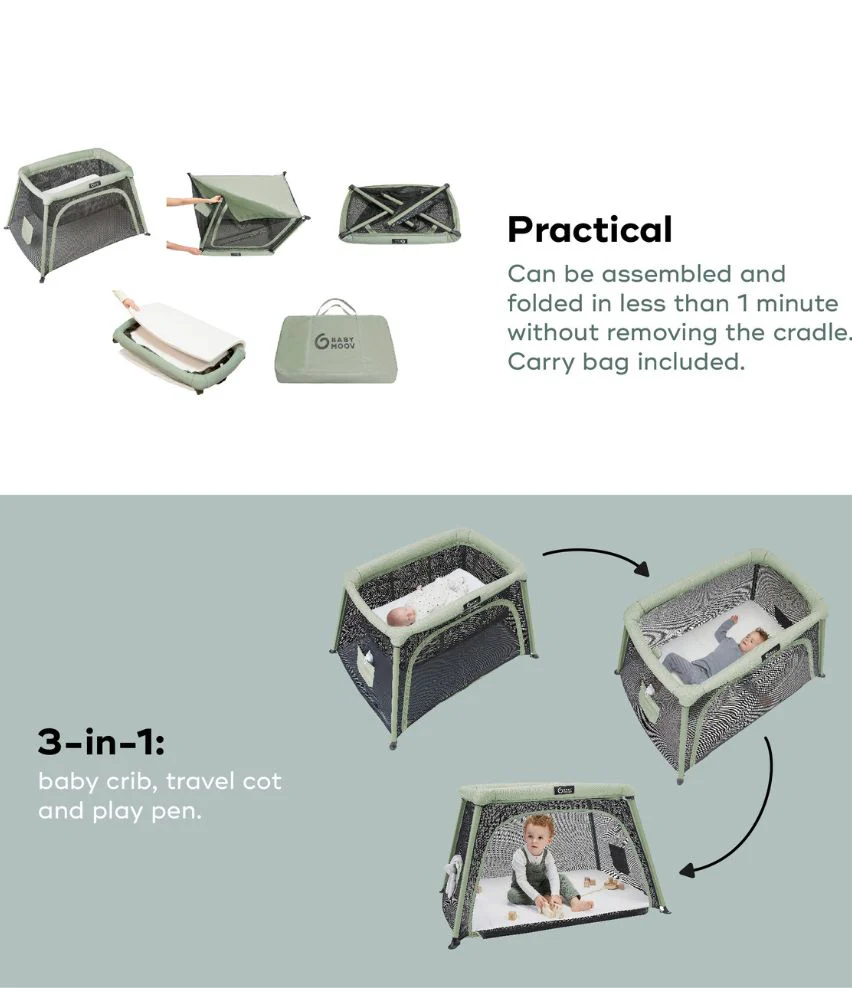 BABY MOOV

Practical

Can be assembled and folded in less than 1 minute without removing the cradle. Carry bag included.

3-in-1:

baby crib, travel cot and play pen.